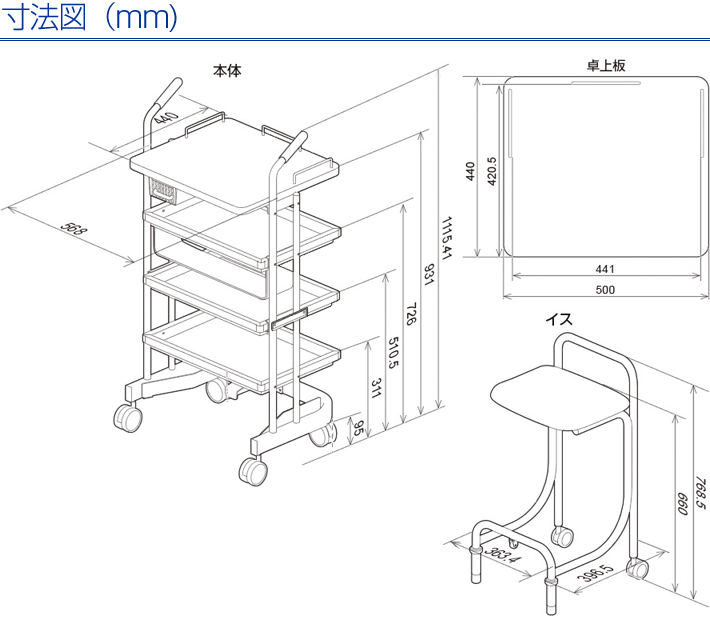 寸法図（mm）

本体

440

568

1115.41

931

726

510.5

311

95

卓上板

440

420.5

441

500

イス

768.5

660

363.4

396.5